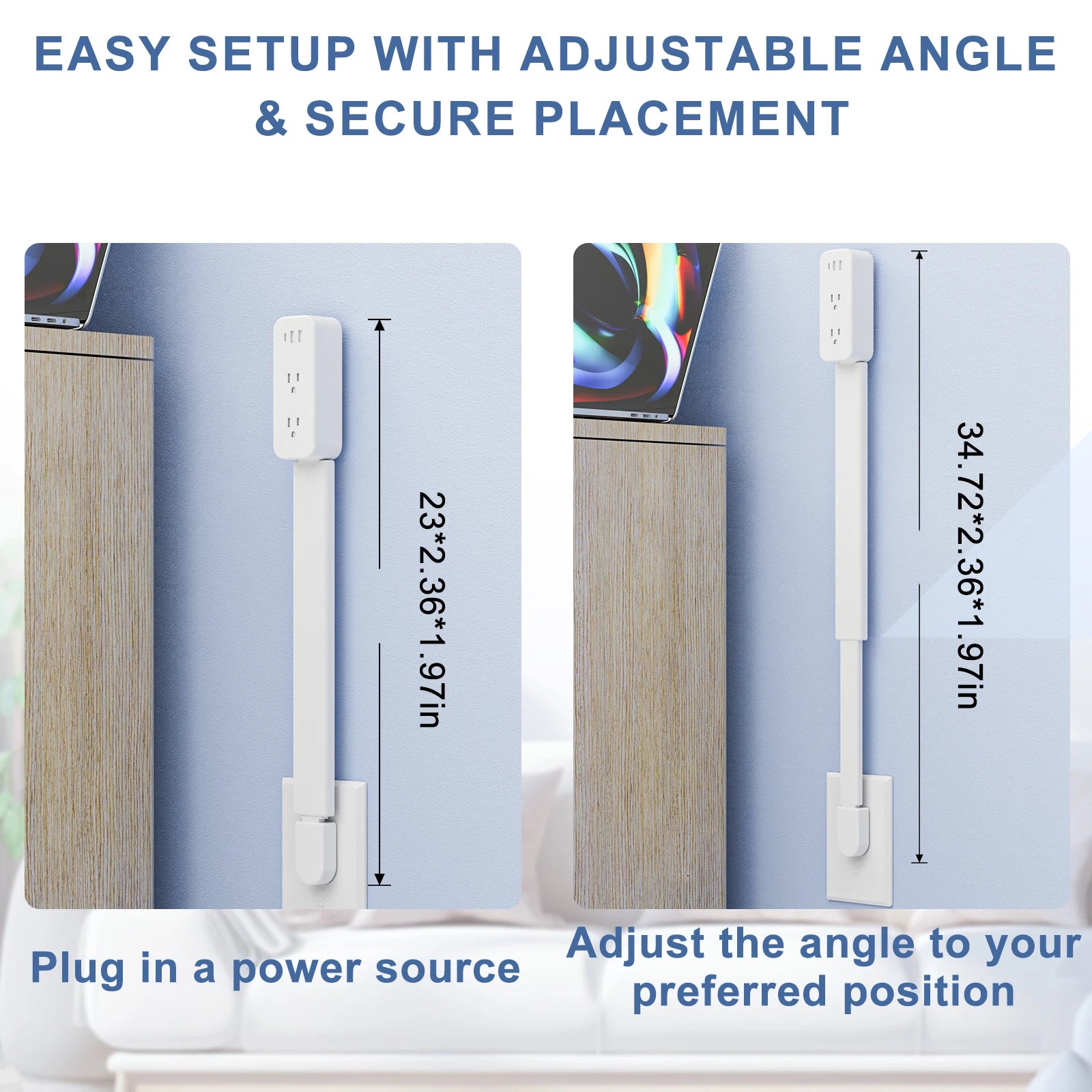 EASY SETUP WITH ADJUSTABLE ANGLE & SECURE PLACEMENT

23*2.36*1.97in

34.72*2.36*1.97in

Plug in a power source

Adjust the angle to your preferred position