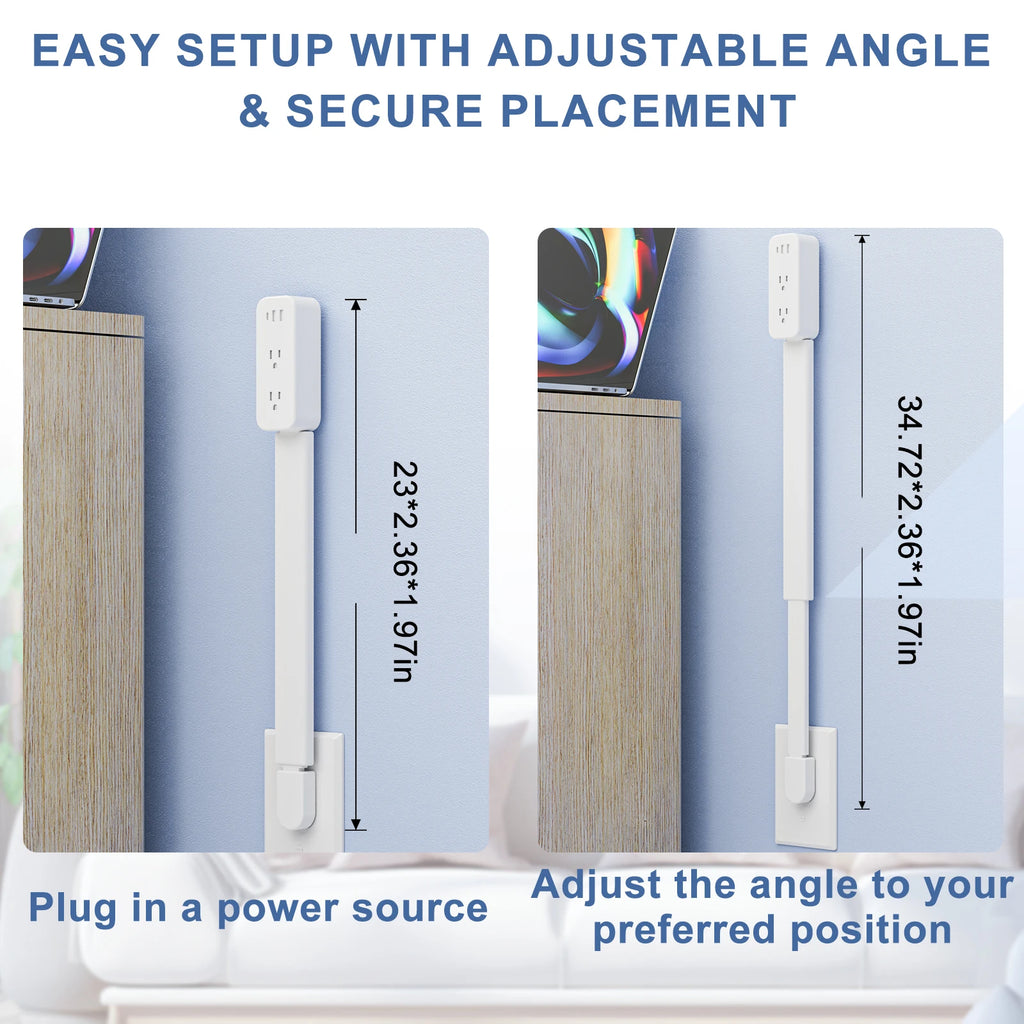 EASY SETUP WITH ADJUSTABLE ANGLE & SECURE PLACEMENT

23*2.36*1.97in

34.72*2.36*1.97in

Plug in a power source

Adjust the angle to your preferred position